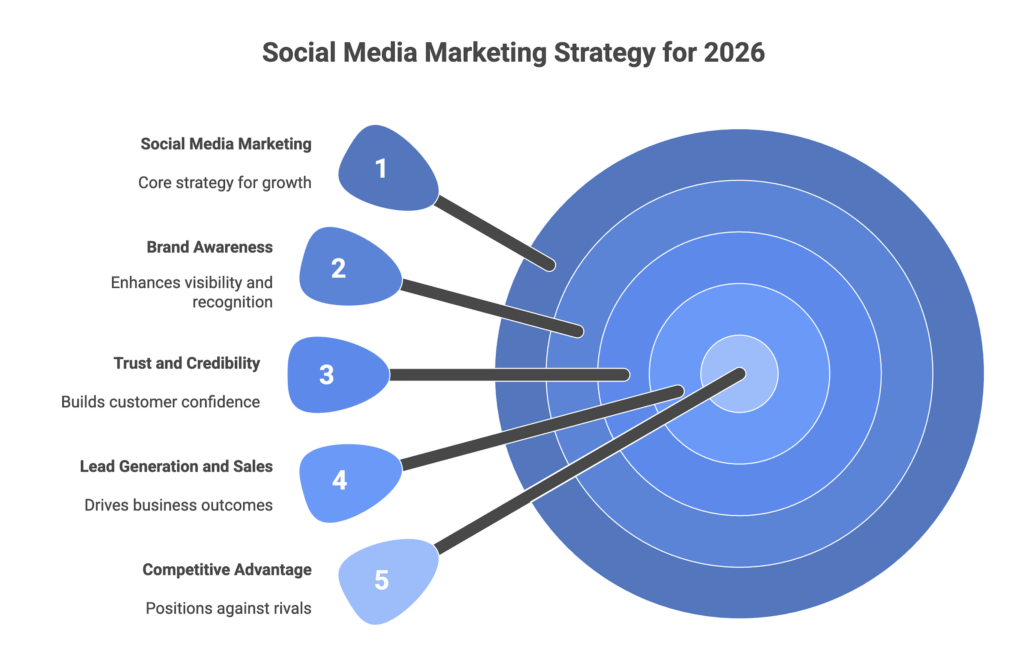 Social Media Marketing Strategy for 2026

Social Media Marketing

Core strategy for growth

1

Brand Awareness

Enhances visibility and recognition

2

Trust and Credibility

Builds customer confidence

3

Lead Generation and Sales

Drives business outcomes

4

Competitive Advantage

Positions against rivals

5